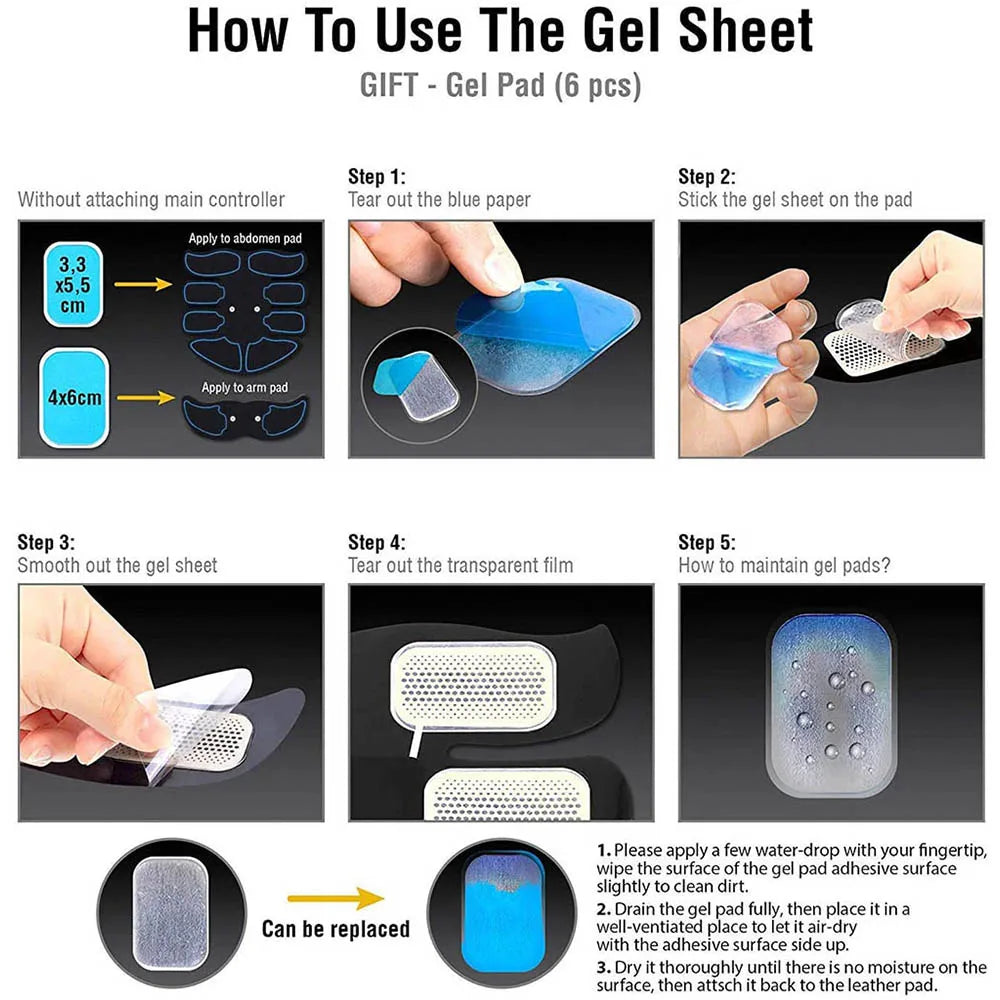 How To Use The Gel Sheet

GIFT - Gel Pad (6 pcs)

Without attaching main controller

3,3 x5,5 cm

Apply to abdomen pad

4x6cm

Apply to arm pad

Step 1:
Tear out the blue paper

Step 2:
Stick the gel sheet on the pad

Step 3:
Smooth out the gel sheet

Step 4:
Tear out the transparent film

Step 5:
How to maintain gel pads?

Can be replaced

1. Please apply a few water-drop with your fingertip, wipe the surface of the gel pad adhesive surface slightly to clean dirt.
2. Drain the gel pad fully, then place it in a well-ventiated place to let it air-dry with the adhesive surface side up.
3. Dry it thoroughly until there is no moisture on the surface, then attsch it back to the leather pad.