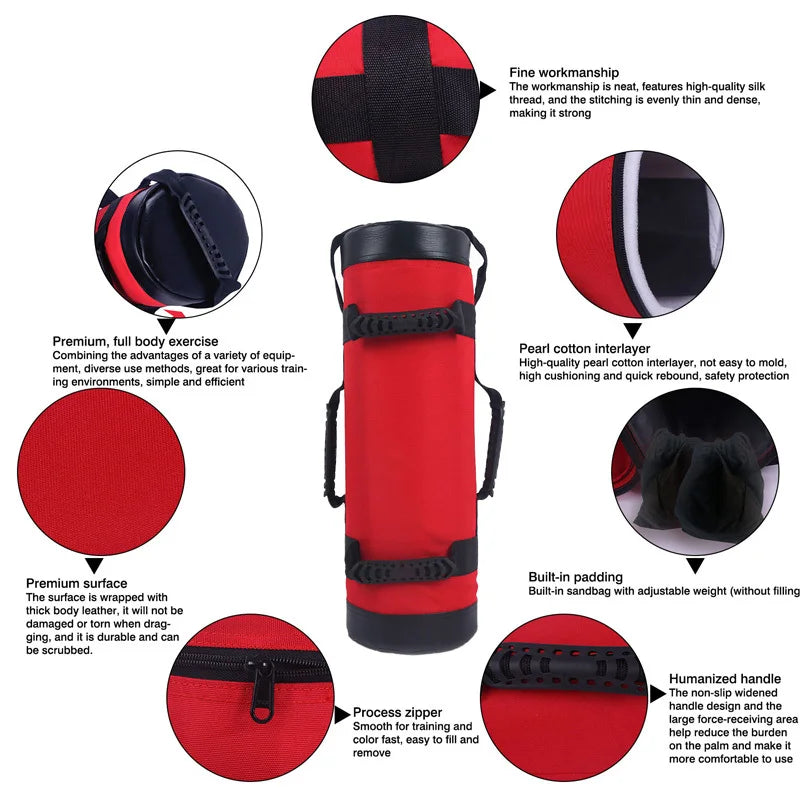 Fine workmanship
The workmanship is neat, features high-quality silk thread, and the stitching is evenly thin and dense, making it strong

Premium, full body exercise
Combining the advantages of a variety of equipment, diverse use methods, great for various training environments, simple and efficient

Pearl cotton interlayer
High-quality pearl cotton interlayer, not easy to mold, high cushioning and quick rebound, safety protection

Premium surface
The surface is wrapped with thick body leather, it will not be damaged or torn when dragging, and it is durable and can be scrubbed.

Built-in padding
Built-in sandbag with adjustable weight (without filling

Process zipper
Smooth for training and color fast, easy to fill and remove

Humanized handle
The non-slip widened handle design and the large force-receiving area help reduce the burden on the palm and make it more comfortable to use